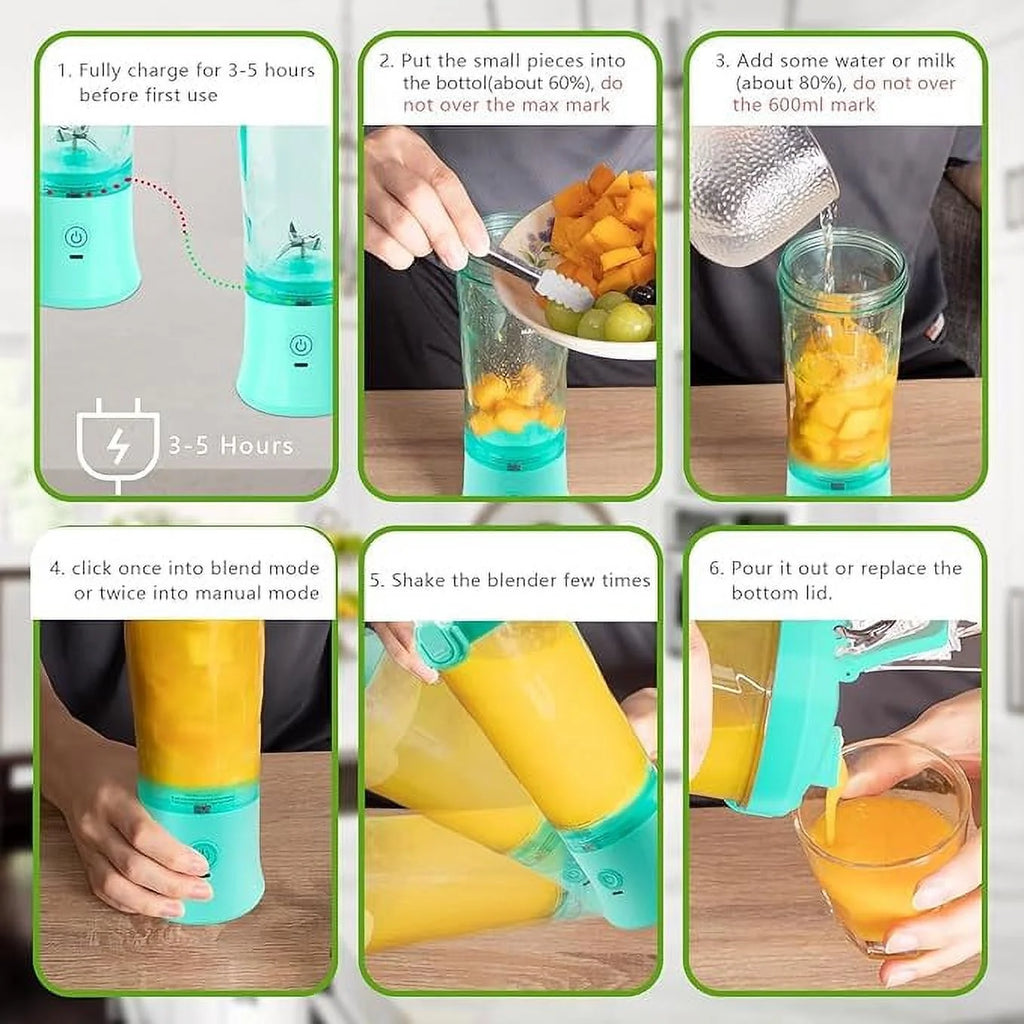 1. Fully charge for 3-5 hours before first use

3-5 Hours

2. Put the small pieces into the bottol(about 60%), do not over the max mark

3. Add some water or milk (about 80%), do not over the 600ml mark

4. click once into blend mode or twice into manual mode

5. Shake the blender few times

6. Pour it out or replace the bottom lid.